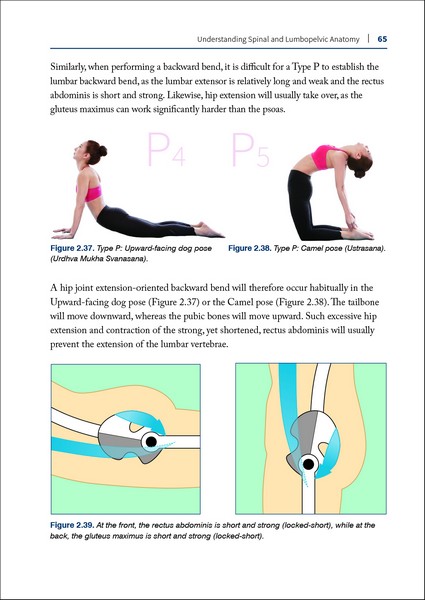 Understanding Spinal and Lumbopelvic Anatomy | 65

Similarly, when performing a backward bend, it is difficult for a Type P to establish the lumbar backward bend, as the lumbar extensor is relatively long and weak and the rectus abdominis is short and strong. Likewise, hip extension will usually take over, as the gluteus maximus can work significantly harder than the psoas.

P4 P5

Figure 2.37. Type P: Upward-facing dog pose (Urdhva Mukha Svanasana).

Figure 2.38. Type P: Camel pose (Ustrasana).

A hip joint extension-oriented backward bend will therefore occur habitually in the Upward-facing dog pose (Figure 2.37) or the Camel pose (Figure 2.38). The tailbone will move downward, whereas the pubic bones will move upward. Such excessive hip extension and contraction of the strong, yet shortened, rectus abdominis will usually prevent the extension of the lumbar vertebrae.

Figure 2.39. At the front, the rectus abdominis is short and strong (locked-short), while at the back, the gluteus maximus is short and strong (locked-short).