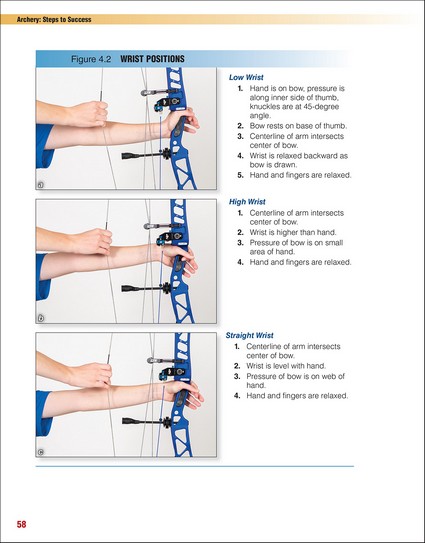 Archery: Steps to Success

Figure 4.2 WRIST POSITIONS

a

Low Wrist
1. Hand is on bow, pressure is along inner side of thumb, knuckles are at 45-degree angle.
2. Bow rests on base of thumb.
3. Centerline of arm intersects center of bow.
4. Wrist is relaxed backward as bow is drawn.
5. Hand and fingers are relaxed.

b

High Wrist
1. Centerline of arm intersects center of bow.
2. Wrist is higher than hand.
3. Pressure of bow is on small area of hand.
4. Hand and fingers are relaxed.

c

Straight Wrist
1. Centerline of arm intersects center of bow.
2. Wrist is level with hand.
3. Pressure of bow is on web of hand.
4. Hand and fingers are relaxed.

58