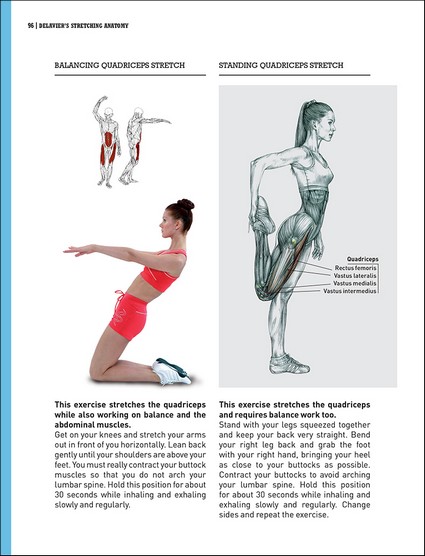 96 | DELAVIER'S STRETCHING ANATOMY

BALANCING QUADRICEPS STRETCH

This exercise stretches the quadriceps while also working on balance and the abdominal muscles.
Get on your knees and stretch your arms out in front of you horizontally. Lean back gently until your shoulders are above your feet. You must really contract your buttock muscles so that you do not arch your lumbar spine. Hold this position for about 30 seconds while inhaling and exhaling slowly and regularly.

STANDING QUADRICEPS STRETCH

Quadriceps
Rectus femoris
Vastus lateralis
Vastus medialis
Vastus intermedius

This exercise stretches the quadriceps and requires balance work too.
Stand with your legs squeezed together and keep your back very straight. Bend your right leg back and grab the foot with your right hand, bringing your heel as close to your buttocks as possible. Contract your buttocks to avoid arching your lumbar spine. Hold this position for about 30 seconds while inhaling and exhaling slowly and regularly. Change sides and repeat the exercise.